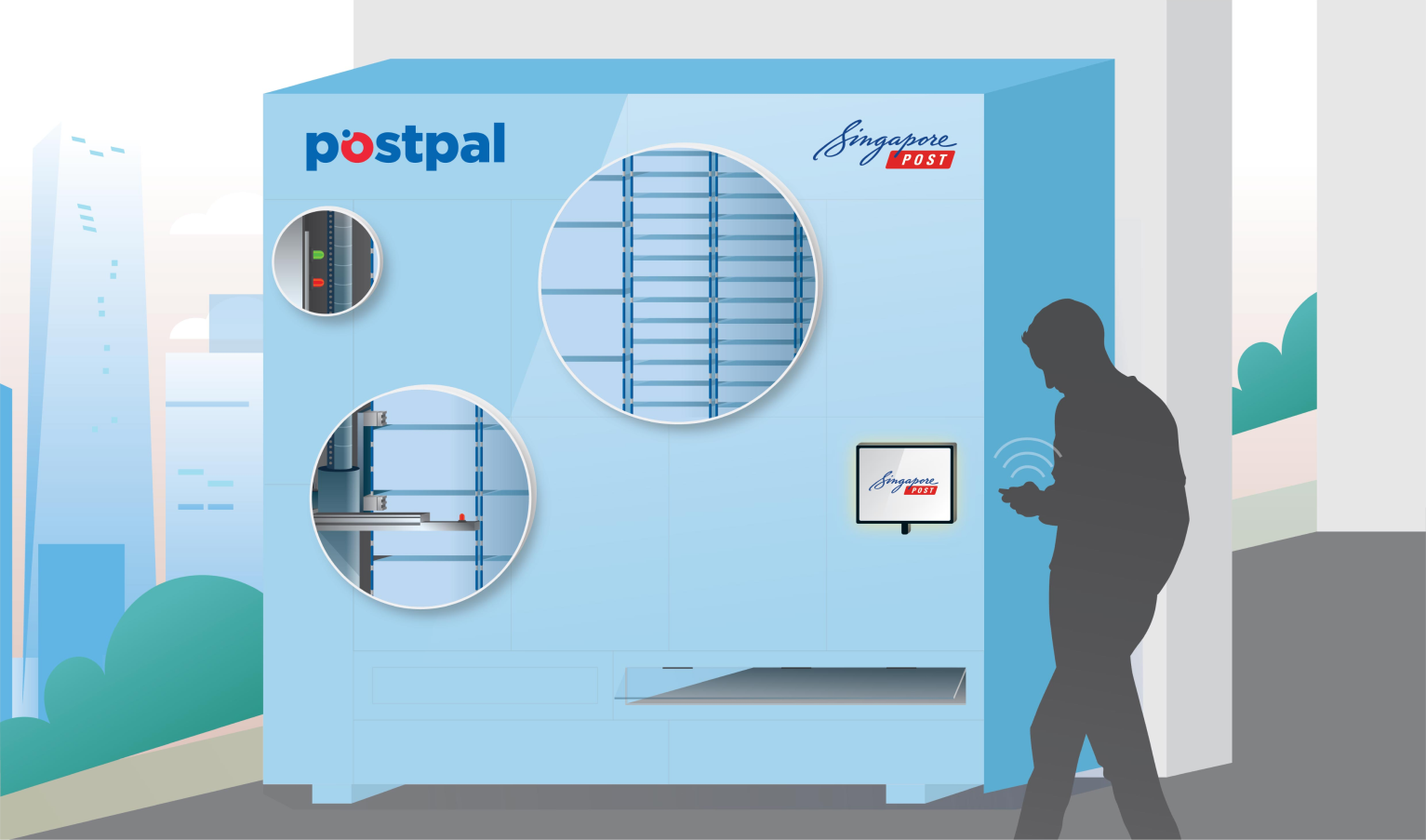 postpal

Singapore POST

Singapore POST